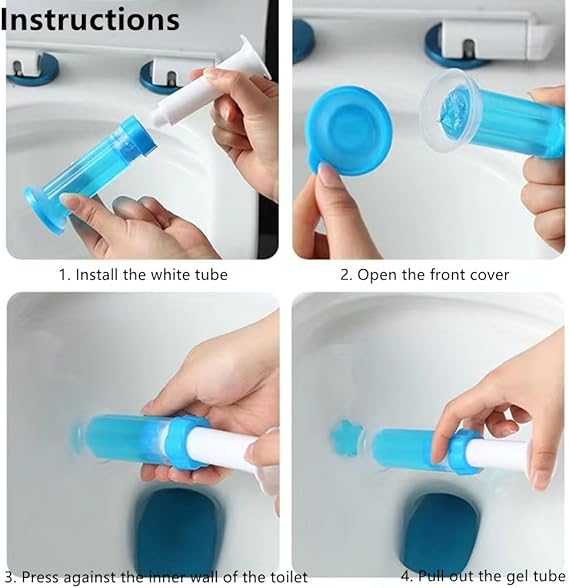 Instructions

1. Install the white tube

2. Open the front cover

3. Press against the inner wall of the toilet

4. Pull out the gel tube