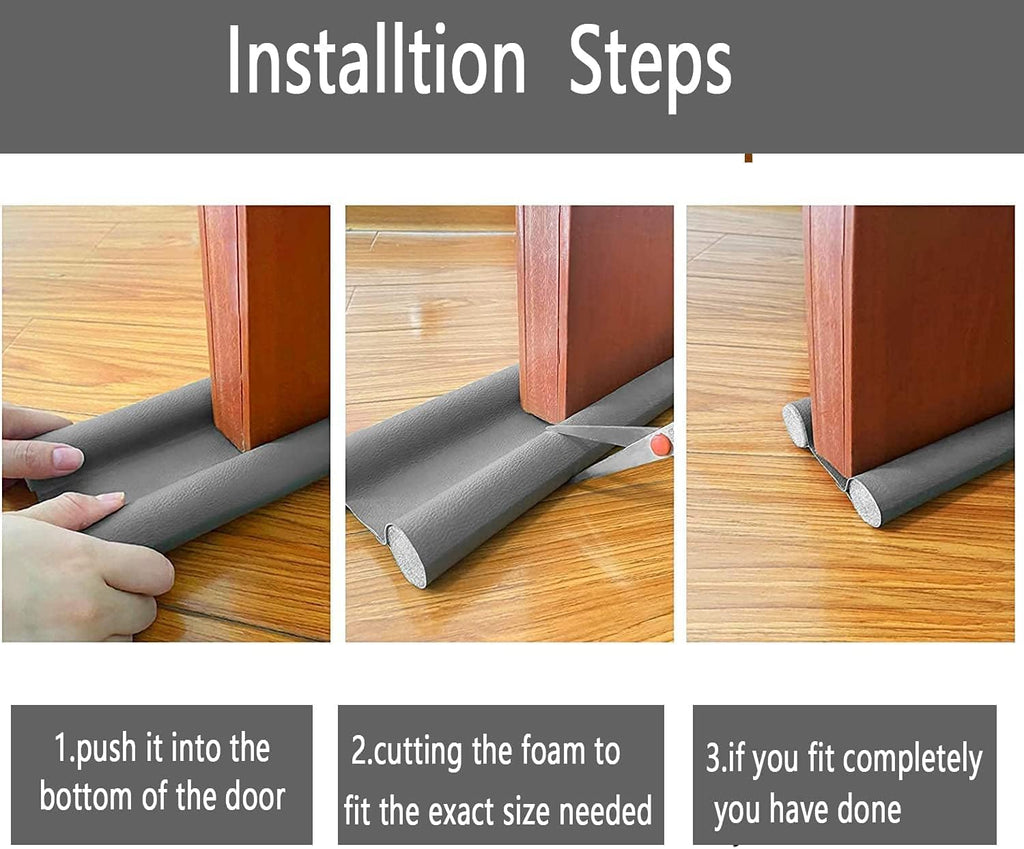 Installtion Steps

1.push it into the bottom of the door

2.cutting the foam to fit the exact size needed

3.if you fit completely you have done