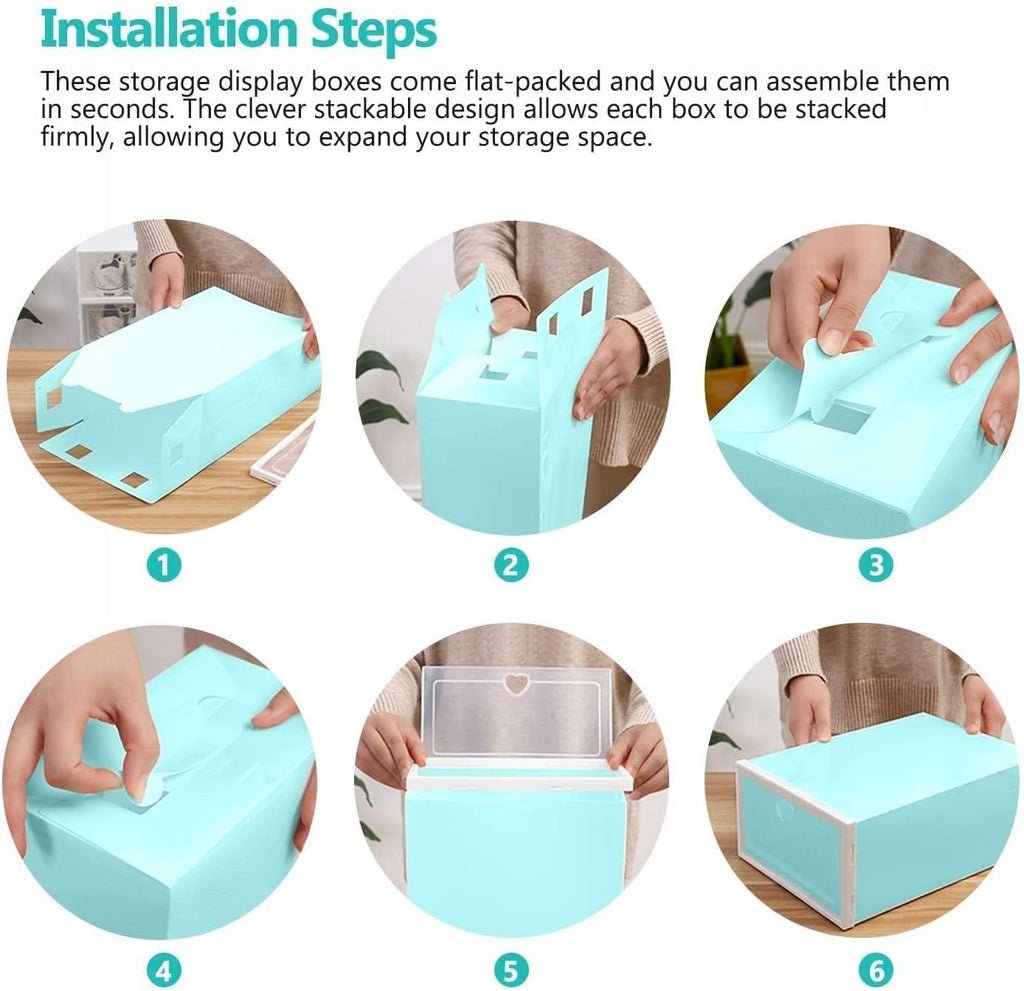 Installation Steps

These storage display boxes come flat-packed and you can assemble them in seconds. The clever stackable design allows each box to be stacked firmly, allowing you to expand your storage space.

1

2

3

4

5

6